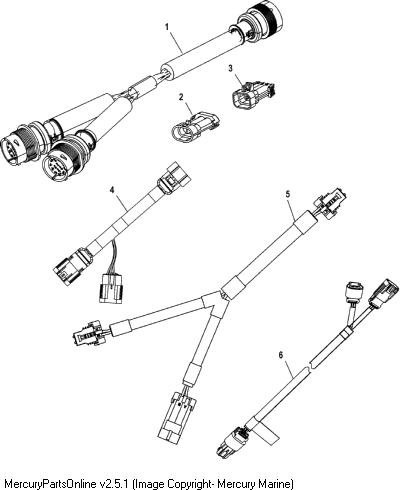 1
3
2
4
5
6
MercuryPartsOnline v2.5.1 (Image Copyright- Mercury Marine)