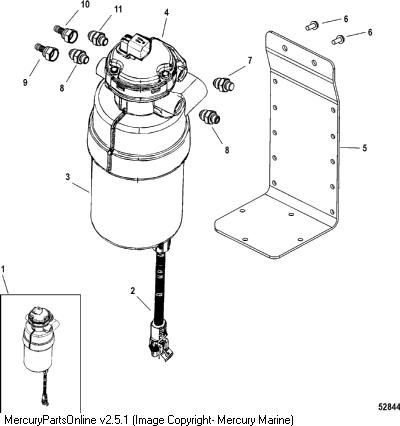 10
11
4
6
6
9
8
7
8
5
3
1
2
52844
MercuryPartsOnline v2.5.1 (Image Copyright- Mercury Marine)