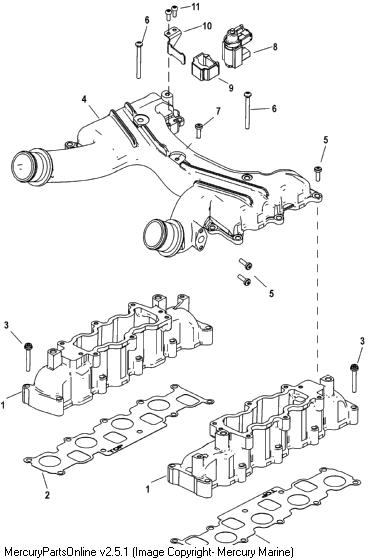 11
6
10
8
9
4
7
6
5
5
3
3
1
2
1
MercuryPartsOnline v2.5.1 (Image Copyright- Mercury Marine)