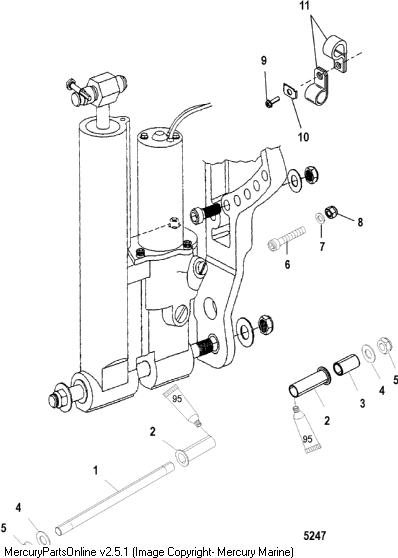 11
9
10
8
7
6
5
4
3
2
95
95
2
1
4
5
5247
MercuryPartsOnline v2.5.1 (Image Copyright- Mercury Marine)