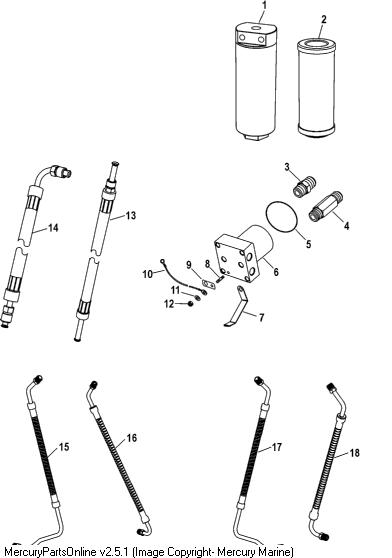 1
2
3
4
5
6
7
8
9
10
11
12
13
14
15
16
17
18
MercuryPartsOnline v2.5.1 (Image Copyright- Mercury Marine)