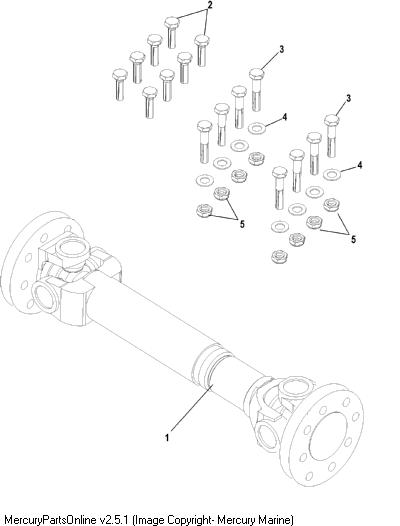 2
3
3
4
4
5
5
1
MercuryPartsOnline v2.5.1 (Image Copyright- Mercury Marine)