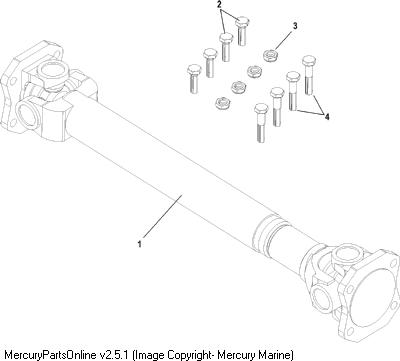 2
3
4
1
MercuryPartsOnline v2.5.1 (Image Copyright- Mercury Marine)