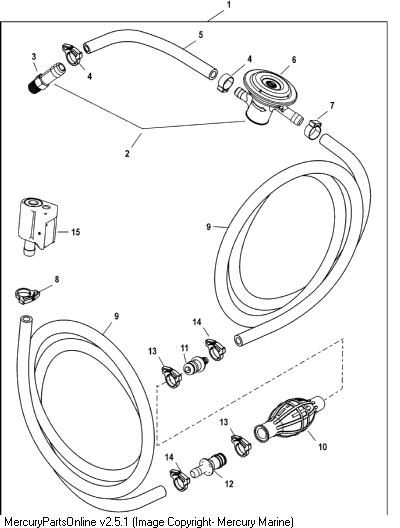 1
5
3
4
4
6
7
2
15
9
8
9
14
13
11
13
10
14
12
MercuryPartsOnline v2.5.1 (Image Copyright- Mercury Marine)