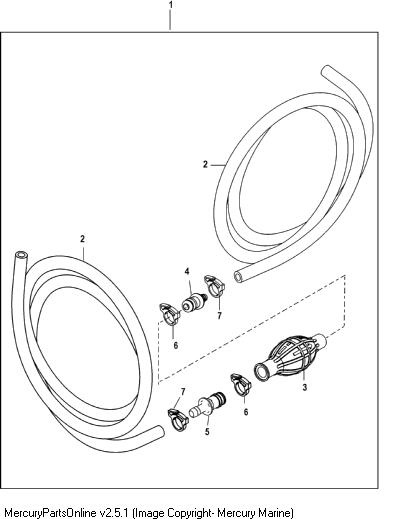 1

2

2

4

7

6

3

7

6

5

MercuryPartsOnline v2.5.1 (Image Copyright- Mercury Marine)