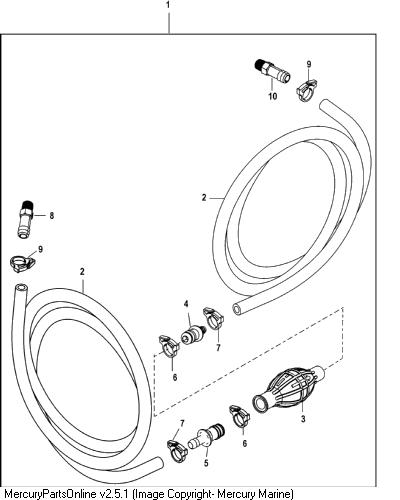 1
9
10
2
8
9
2
4
7
6
3
7
6
5
MercuryPartsOnline v2.5.1 (Image Copyright- Mercury Marine)