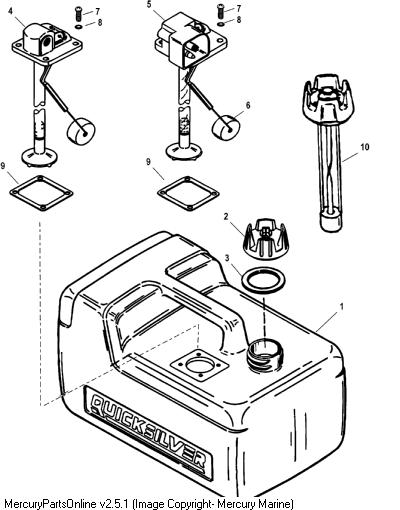 4
7
8
5
7
8
6
10
9
9
2
3
1
QUICKSILVER
MercuryPartsOnline v2.5.1 (Image Copyright- Mercury Marine)