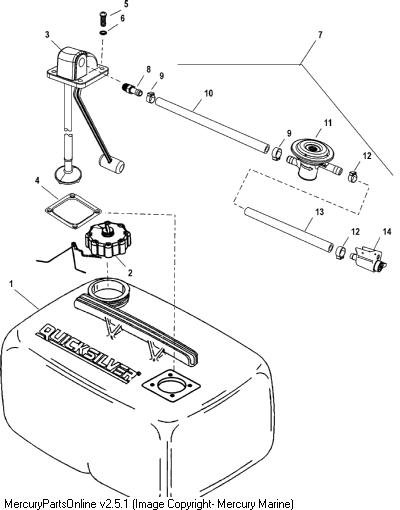 5
6
3
7
8
9
10
11
9
12
4
13
12
14
2
1
QUICKSILVER
MercuryPartsOnline v2.5.1 (Image Copyright- Mercury Marine)