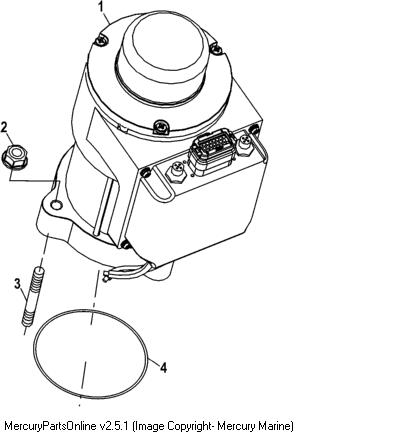 1

2

3

4

MercuryPartsOnline v2.5.1 (Image Copyright- Mercury Marine)