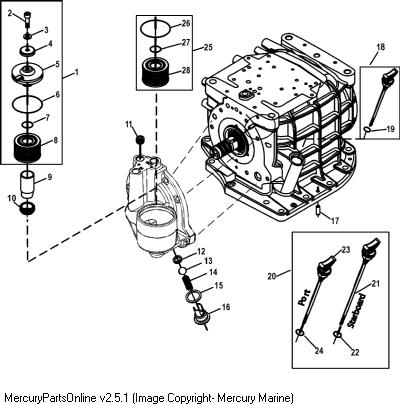 2
3
4
5
1
6
7
8
9
10
26
27
25
28
11
18
19
17
12
13
14
15
16
20
23
21
Port
Starboard
24
22

MercuryPartsOnline v2.5.1 (Image Copyright- Mercury Marine)