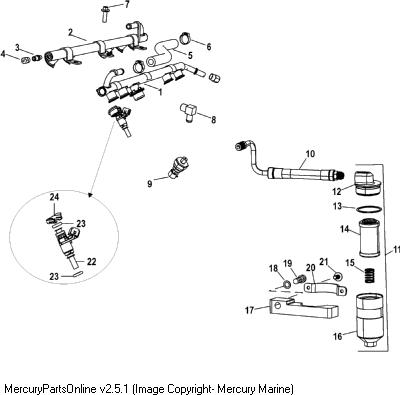 7
2
3
4
6
5
1
8
10
9
12
13
14
11
24
23
22
23
18
19
20
21
15
17
16

MercuryPartsOnline v2.5.1 (Image Copyright- Mercury Marine)