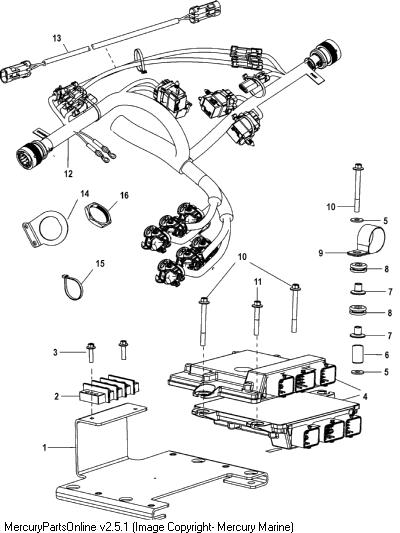 13
12
14
16
15
10
5
9
8
7
8
7
6
5
10
11
3
2
4
1
MercuryPartsOnline v2.5.1 (Image Copyright- Mercury Marine)