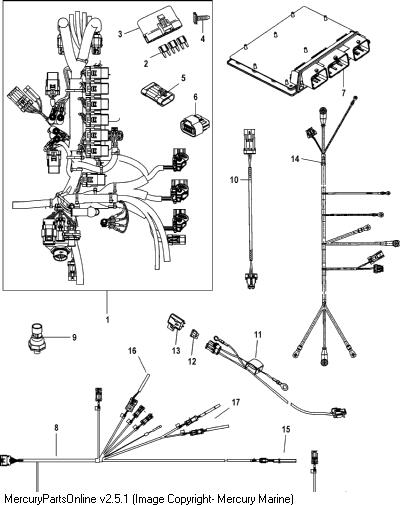 3
4
2
5
6
7
14
10
1
9
13
12
11
16
17
8
15
MercuryPartsOnline v2.5.1 (Image Copyright- Mercury Marine)