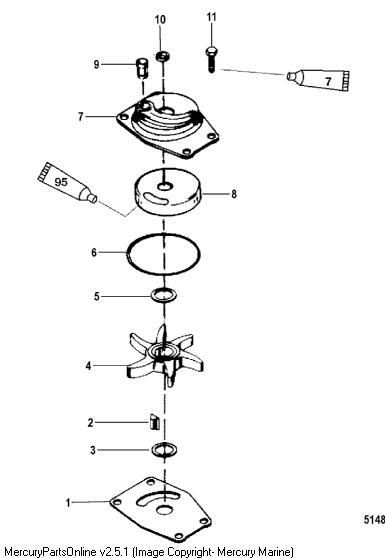 10
11
9
7
7
95
8
6
5
4
2
3
1
5148
MercuryPartsOnline v2.5.1 (Image Copyright- Mercury Marine)