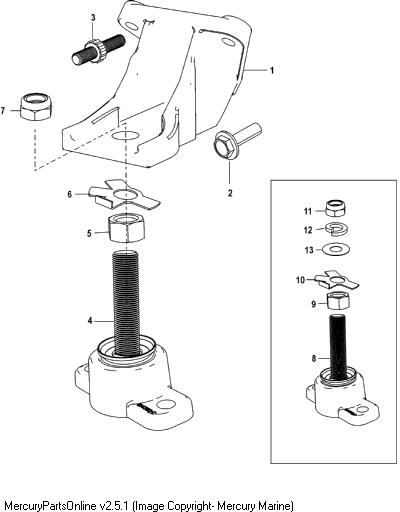 3
1
7
2
6
5
4
11
12
13
10
9
8
MercuryPartsOnline v2.5.1 (Image Copyright- Mercury Marine)