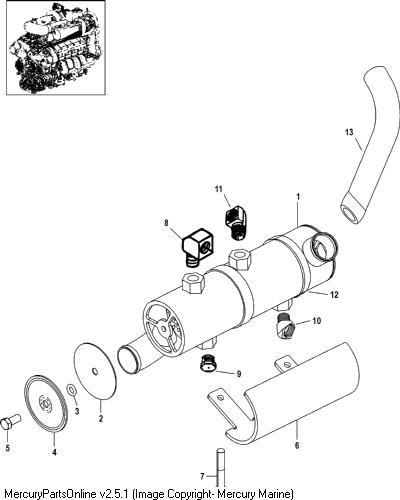 13

11

1

8

12

10

9

3

2

5

4

6

7

MercuryPartsOnline v2.5.1 (Image Copyright- Mercury Marine)