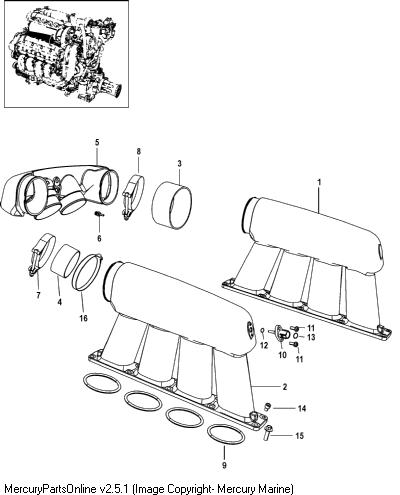 5
8
3
1
6
7
4
16
11
13
12
10
11
2
14
15
9
MercuryPartsOnline v2.5.1 (Image Copyright- Mercury Marine)