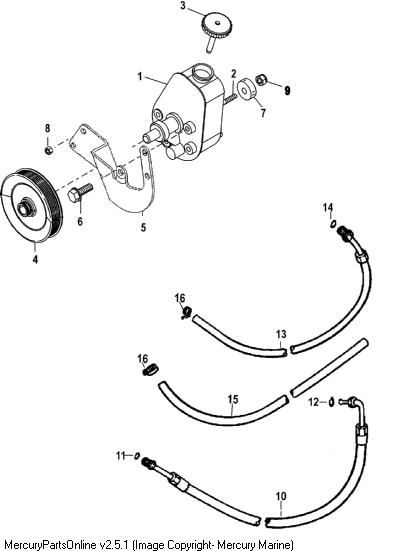 3

1

2

9

7

8

6

5

4

14

16

13

16

15

12

11

10

MercuryPartsOnline v2.5.1 (Image Copyright- Mercury Marine)