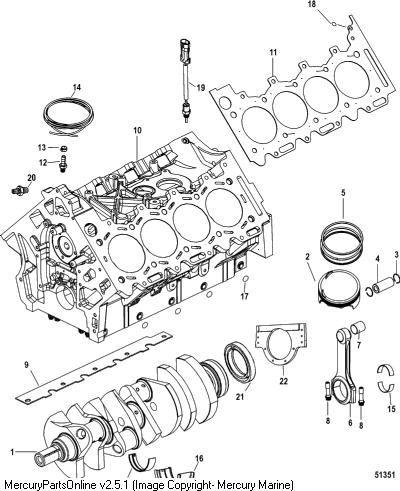 18
11
19
14
10
13
12
20
5
2
4
3
17
7
9
22
21
15
8
6
8
1
16
51351
MercuryPartsOnline v2.5.1 (Image Copyright- Mercury Marine)