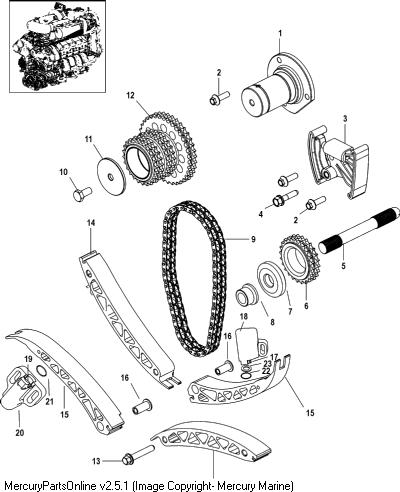 1
2
12
3
11
10
4
2
14
9
5
6
7
8
18
16
17
23
22
19
21
15
16
15
20
13

MercuryPartsOnline v2.5.1 (Image Copyright- Mercury Marine)