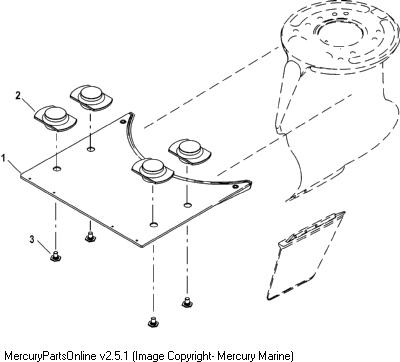 2

1

3

MercuryPartsOnline v2.5.1 (Image Copyright- Mercury Marine)