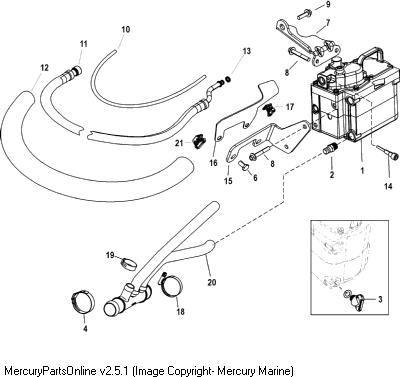 9
7
10
11
13
12
8
17
21
16
8
15
6
2
1
14
19
20
18
4
3

MercuryPartsOnline v2.5.1 (Image Copyright- Mercury Marine)