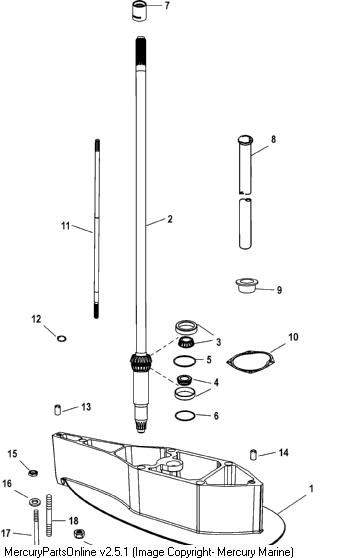 7

8

11

2

9

12

3

10

5

4

13

6

15

14

16

1

18

17

MercuryPartsOnline v2.5.1 (Image Copyright- Mercury Marine)