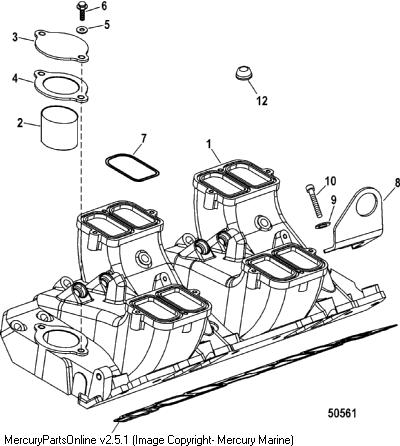 6
5
3
4
12
2
7
1
10
8
9
50561
MercuryPartsOnline v2.5.1 (Image Copyright- Mercury Marine)