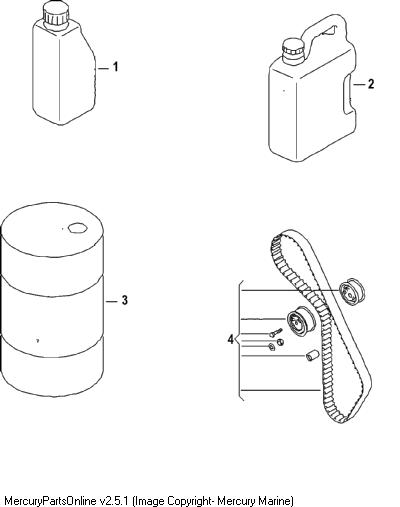 1

2

3

4

MercuryPartsOnline v2.5.1 (Image Copyright- Mercury Marine)