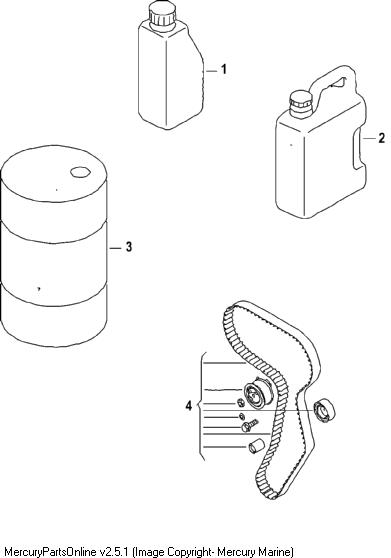 1

2

3

4

MercuryPartsOnline v2.5.1 (Image Copyright- Mercury Marine)