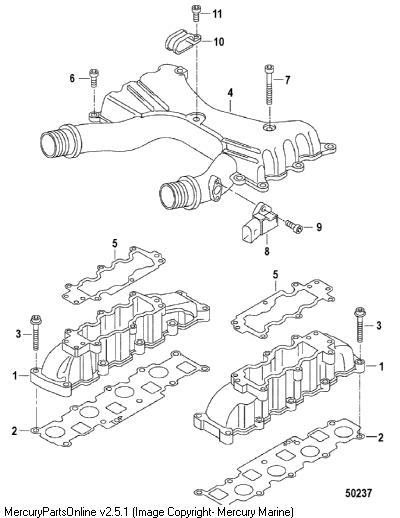 11
10
6
7
4
9
8
5
5
3
3
1
1
2
2
50237
MercuryPartsOnline v2.5.1 (Image Copyright- Mercury Marine)