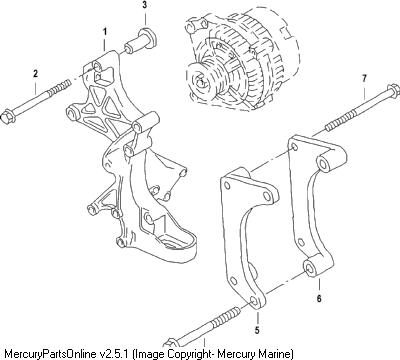 3
1
2
7
6
5
MercuryPartsOnline v2.5.1 (Image Copyright- Mercury Marine)