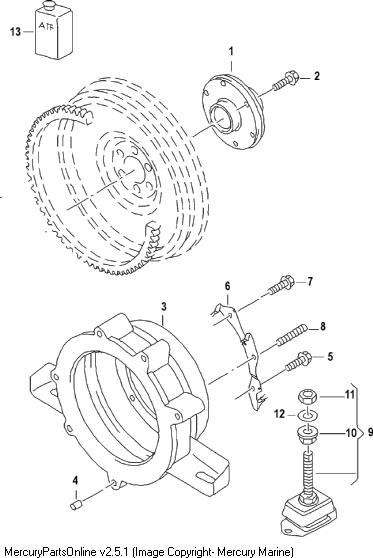 13
ATF
1
2
6
7
3
8
5
11
12
10
9
4
MercuryPartsOnline v2.5.1 (Image Copyright- Mercury Marine)