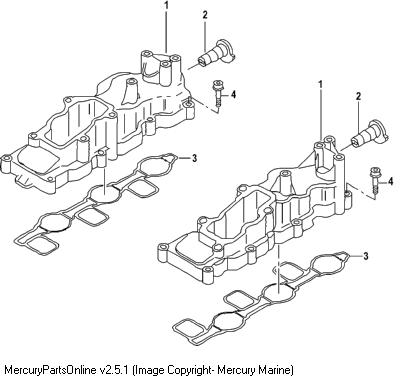 1
2
4
3
1
2
4
3

MercuryPartsOnline v2.5.1 (Image Copyright- Mercury Marine)