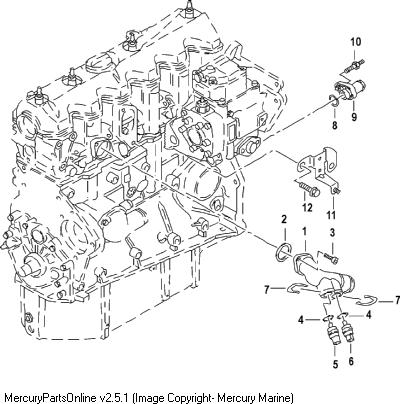 10
9
8
12
11
2
1
3
7
7
4
4
5
6
MercuryPartsOnline v2.5.1 (Image Copyright- Mercury Marine)