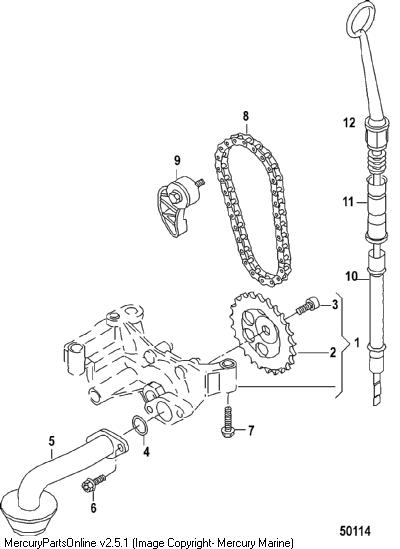 8
12
9
11
10
3
2
1
7
5
4
6
50114
MercuryPartsOnline v2.5.1 (Image Copyright- Mercury Marine)