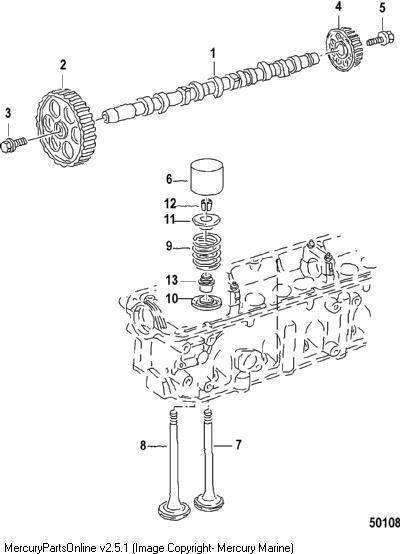 4
5
1
2
3
6
12
11
9
13
10
8
7
50108
MercuryPartsOnline v2.5.1 (Image Copyright- Mercury Marine)