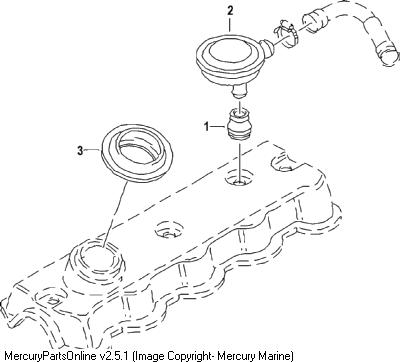 2

1

3

MercuryPartsOnline v2.5.1 (Image Copyright- Mercury Marine)