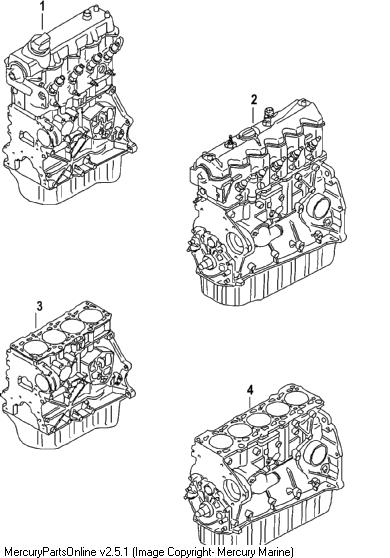 1

2

3

4

MercuryPartsOnline v2.5.1 (Image Copyright- Mercury Marine)