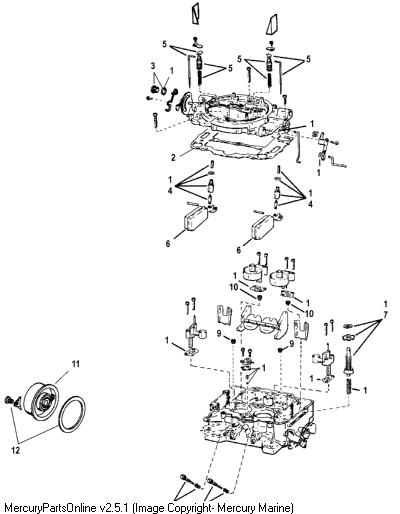 5
5
5
5
3
1
1
2
1
1
4
1
4
6
6
1
10
1
10
1
7
9
9
1
1
1
1
11
12
MercuryPartsOnline v2.5.1 (Image Copyright- Mercury Marine)