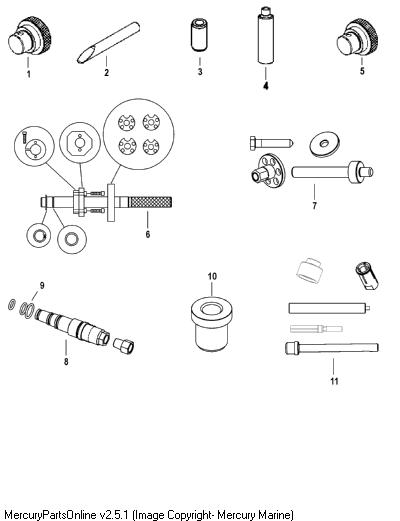 1
2
3
4
5
6
7
9
8
10
11
MercuryPartsOnline v2.5.1 (Image Copyright- Mercury Marine)