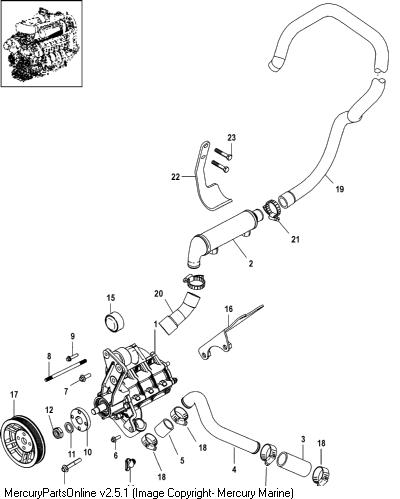 23
22
19
21
2
15
20
16
1
9
8
7
17
12
11
10
6
5
18
18
4
3
18
MercuryPartsOnline v2.5.1 (Image Copyright- Mercury Marine)