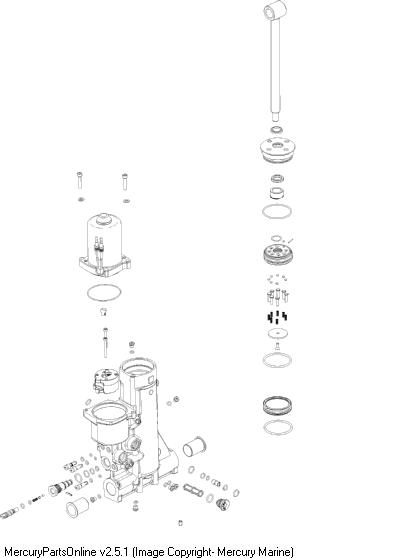 MercuryPartsOnline v2.5.1 (Image Copyright- Mercury Marine)