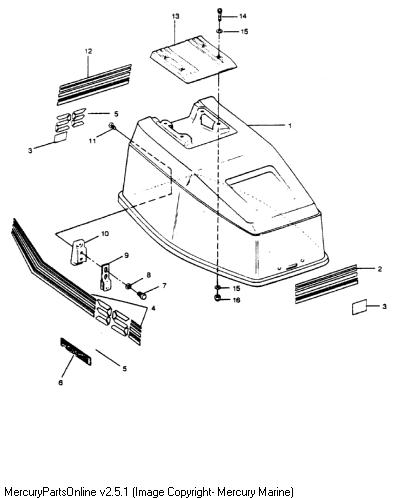 13
14
15
12
5
1
11
3
10
9
8
7
2
15
16
3
4
5
6

MercuryPartsOnline v2.5.1 (Image Copyright- Mercury Marine)