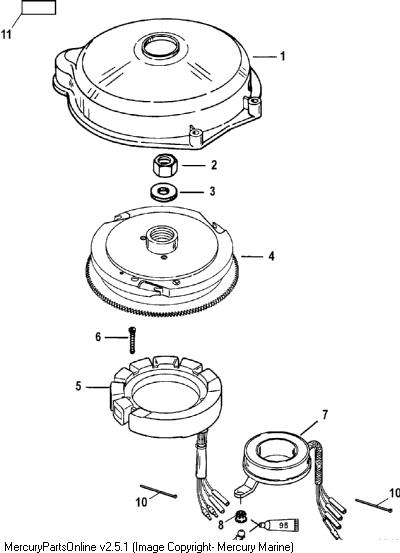 11
1
2
3
4
6
5
7
10
10
8
95
MercuryPartsOnline v2.5.1 (Image Copyright- Mercury Marine)