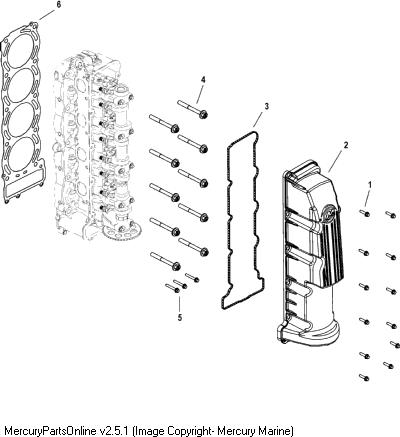 6

4

3

2

1

5

MercuryPartsOnline v2.5.1 (Image Copyright- Mercury Marine)