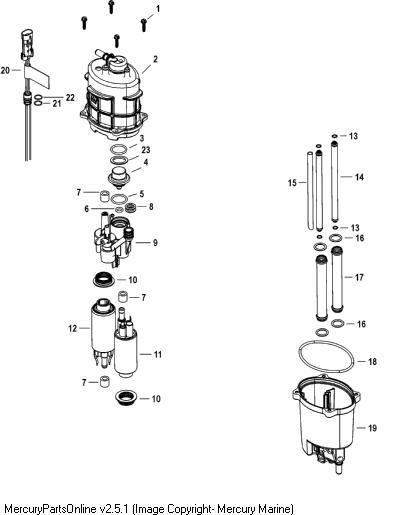 1
2
20
22
21
3
23
4
7
5
6
8
9
10
7
12
11
7
10
13
15
14
13
16
17
16
18
19
MercuryPartsOnline v2.5.1 (Image Copyright- Mercury Marine)