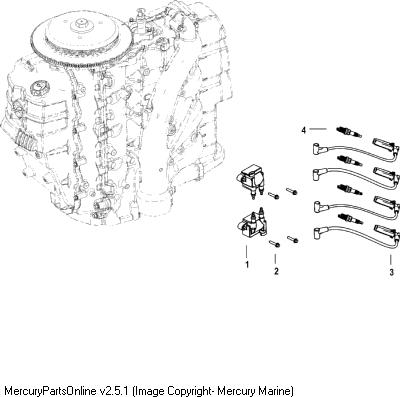 4

1

2

3

MercuryPartsOnline v2.5.1 (Image Copyright- Mercury Marine)