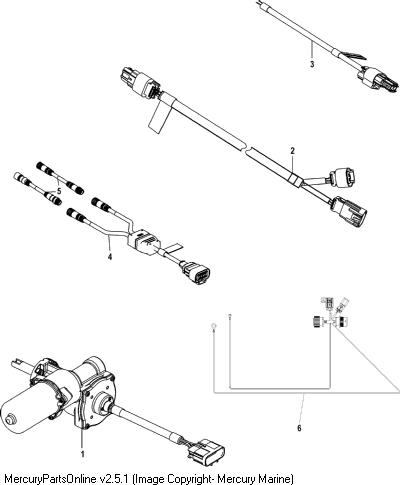 3

2

5

4

6

1

MercuryPartsOnline v2.5.1 (Image Copyright- Mercury Marine)