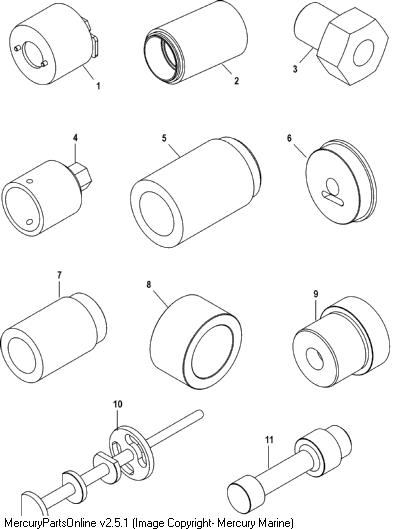 1
2
3
4
5
6
7
8
9
10
11
MercuryPartsOnline v2.5.1 (Image Copyright- Mercury Marine)